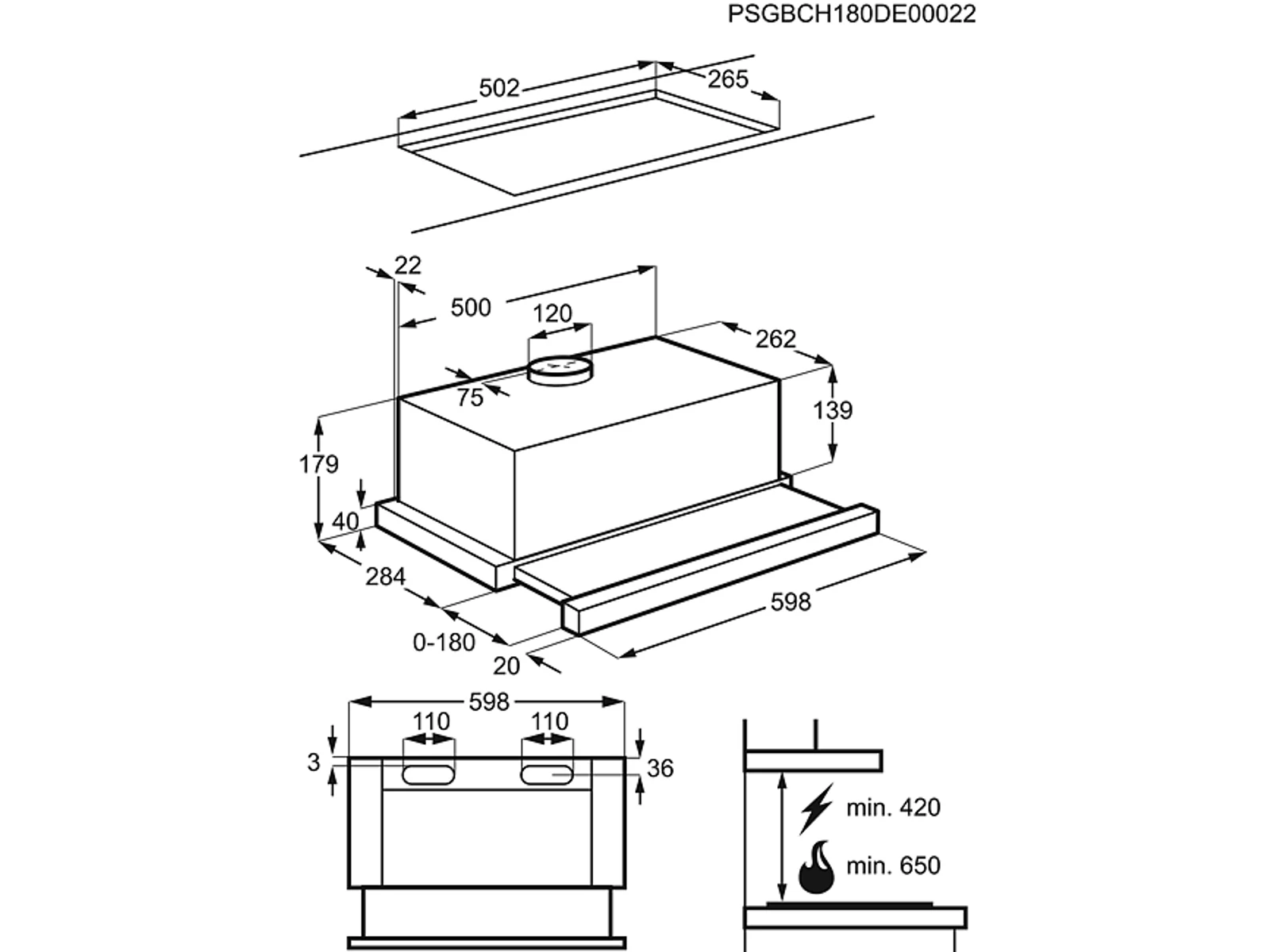 PSGBCH180DE00022

502
265

22
500
120
262
75
139
179
40
284
598
0-180
20

598
110
110
3
36

min. 420
min. 650