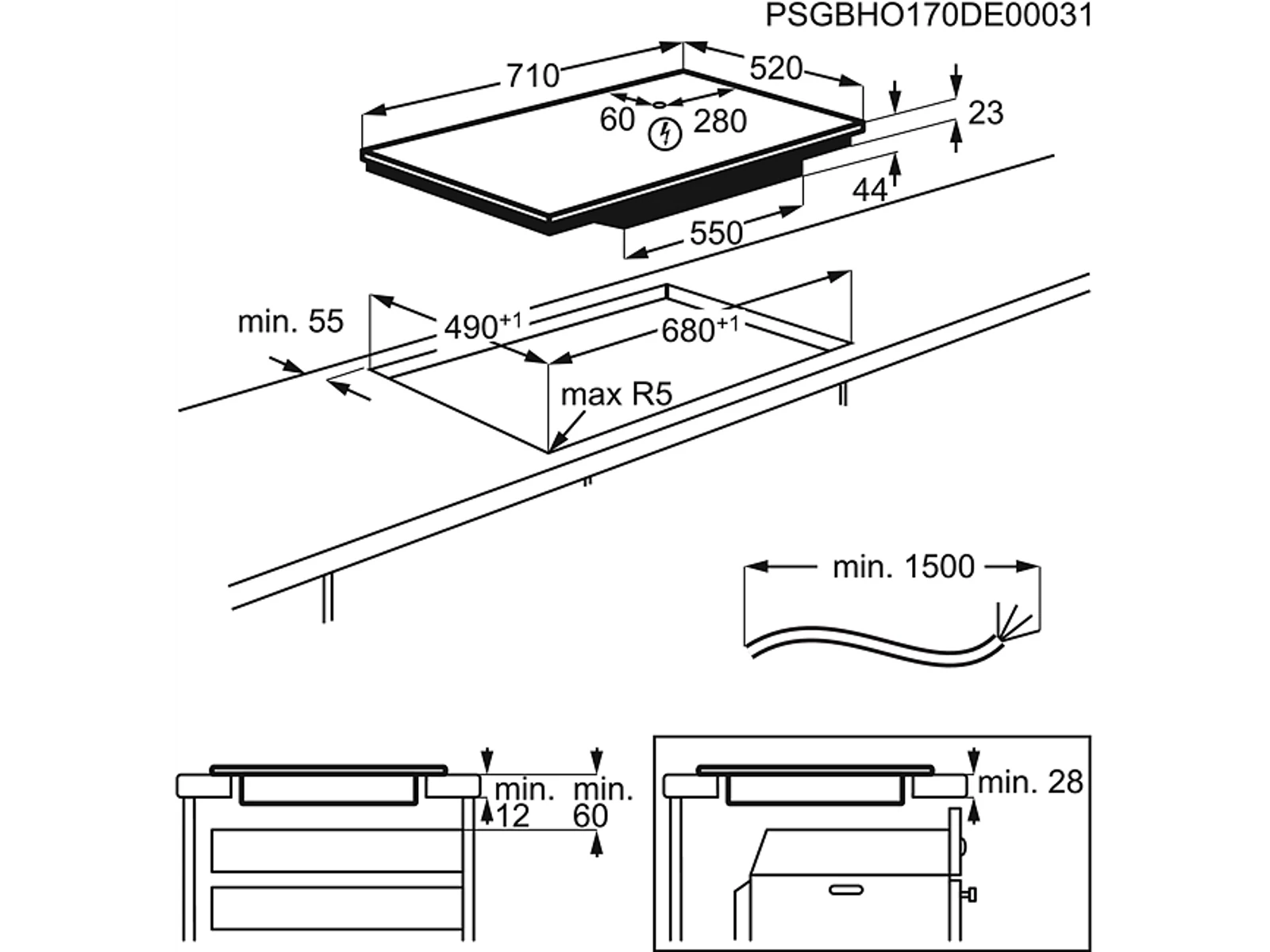 PSGBHO170DE00031

710
520
60
280
23
44
550

min. 55
$490^{+1}$
$680^{+1}$
max R5

min. 1500

min. 12
min. 60

min. 28