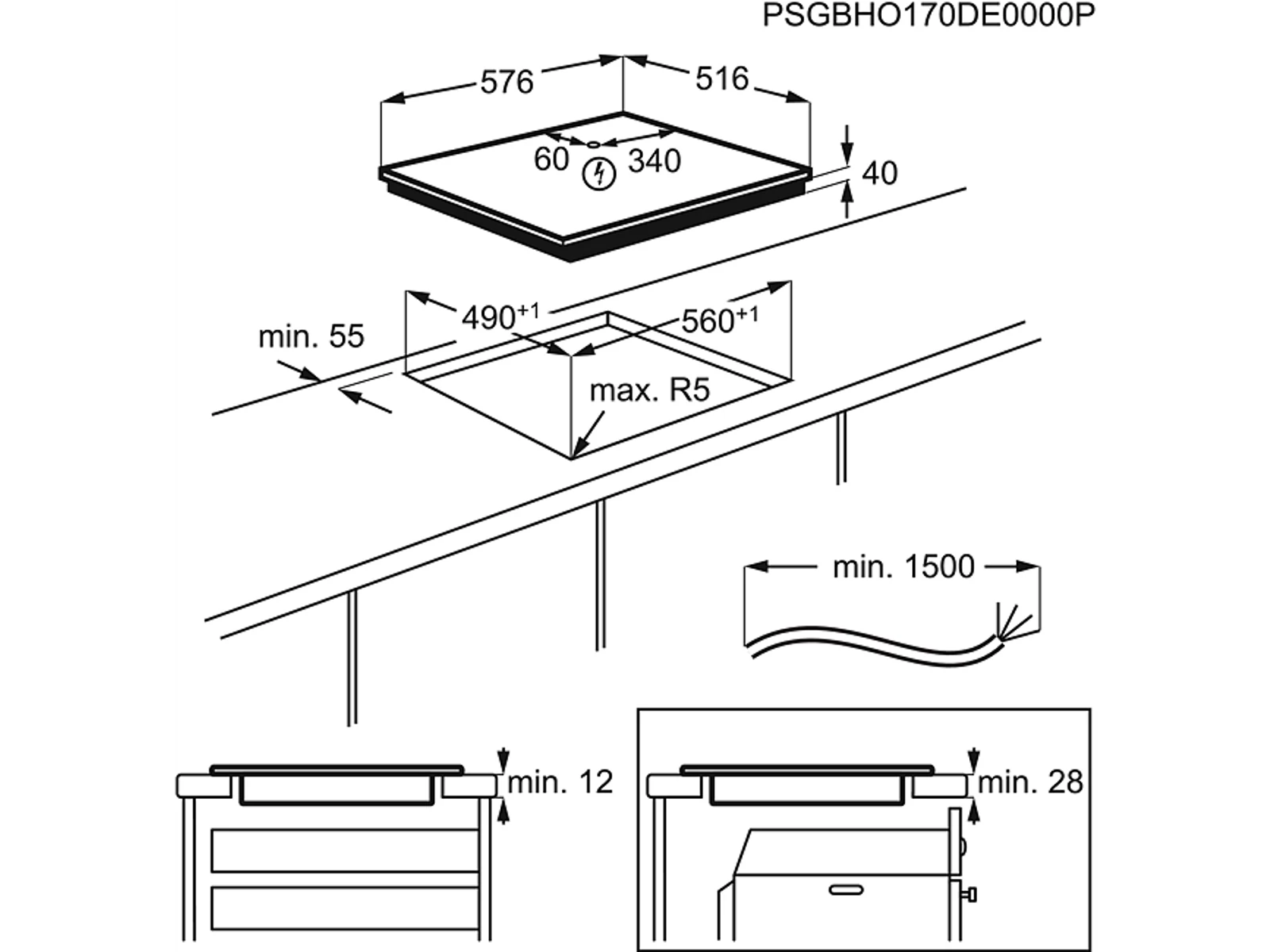 PSGBHO170DE0000P

576

516

60

340

40

$490^{+1}$

$560^{+1}$

min. 55

max. R5

min. 1500

min. 12

min. 28